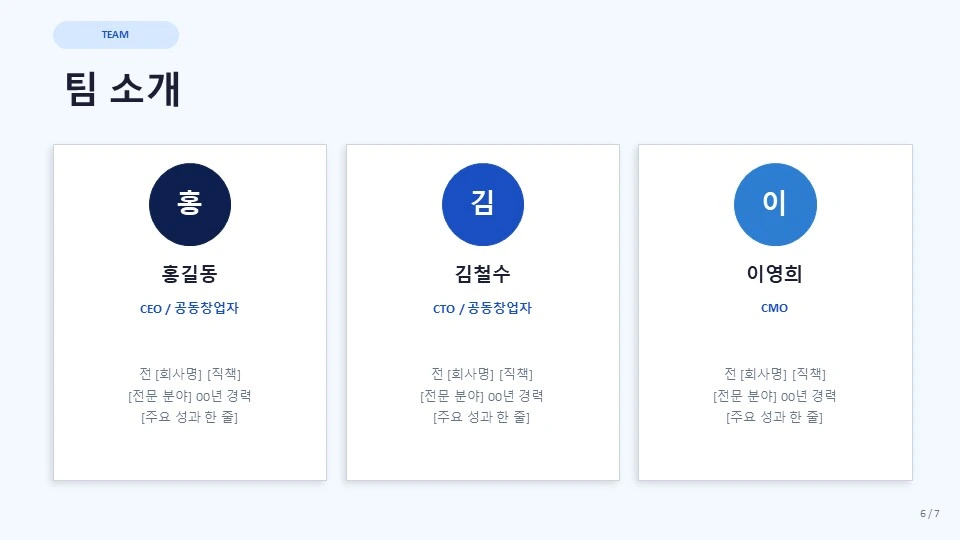 TEAM

팀 소개

홍

홍길동

CEO / 공동창업자

전 [회사명] [직책]
[전문 분야] 00년 경력
[주요 성과 한 줄]

김

김철수

CTO / 공동창업자

전 [회사명] [직책]
[전문 분야] 00년 경력
[주요 성과 한 줄]

이

이영희

CMO

전 [회사명] [직책]
[전문 분야] 00년 경력
[주요 성과 한 줄]

6 / 7